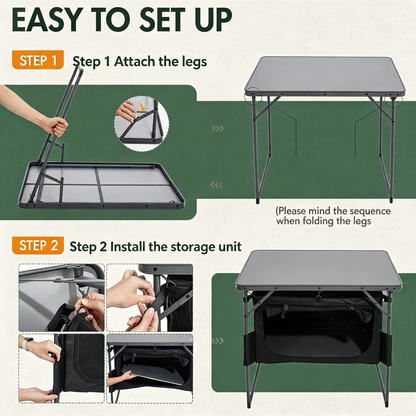 EASY TO SET UP

STEP 1 Step 1 Attach the legs

(Please mind the sequence when folding the legs

STEP 2 Step 2 Install the storage unit