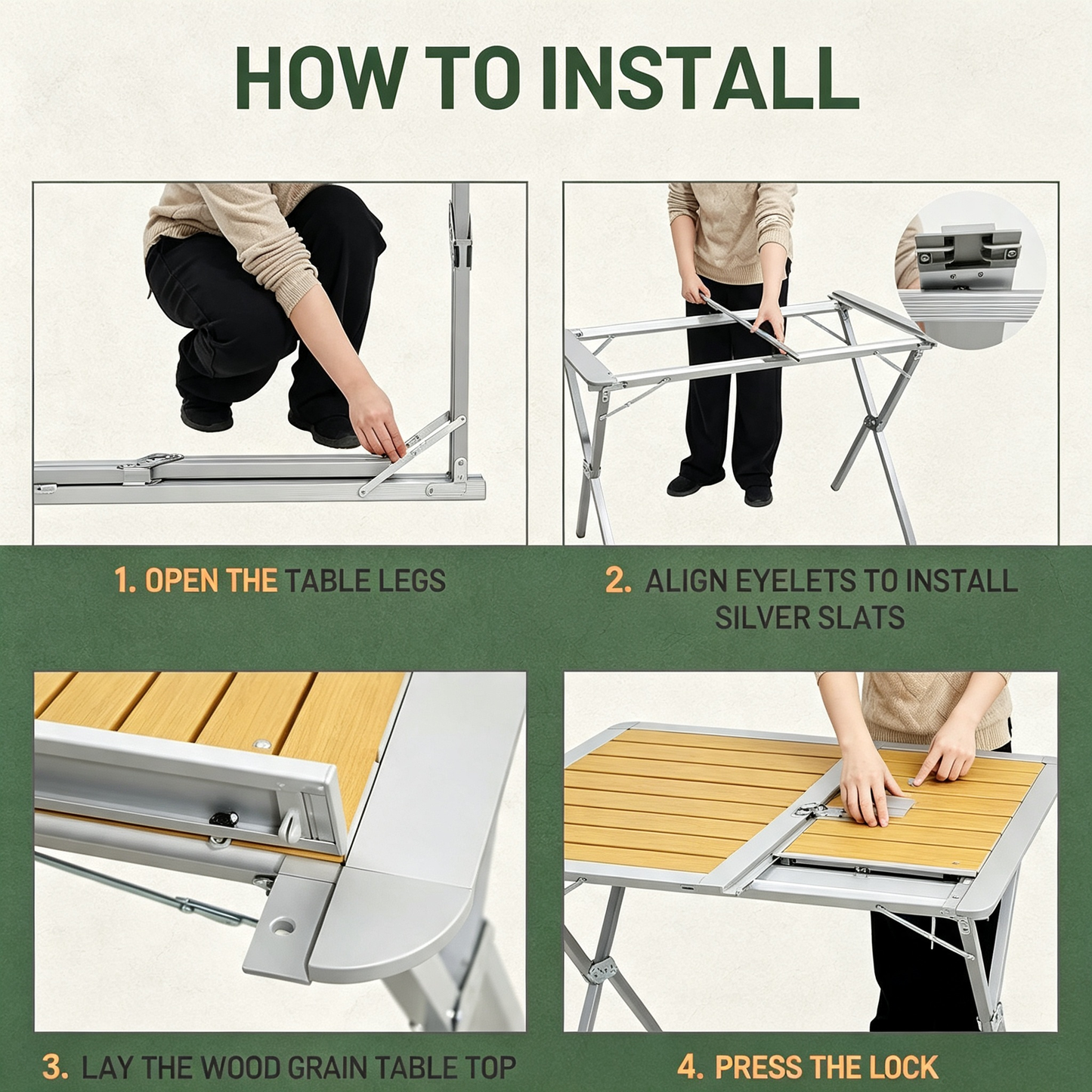 HOW TO INSTALL

1. OPEN THE TABLE LEGS

2. ALIGN EYELETS TO INSTALL SILVER SLATS

3. LAY THE WOOD GRAIN TABLE TOP

4. PRESS THE LOCK