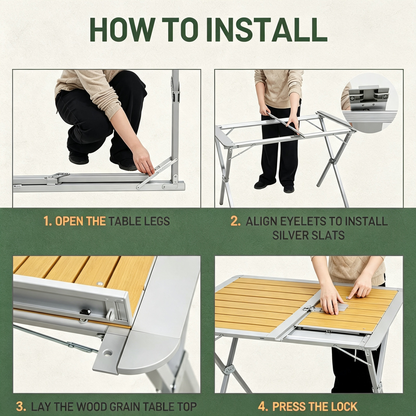 HOW TO INSTALL

1. OPEN THE TABLE LEGS

2. ALIGN EYELETS TO INSTALL SILVER SLATS

3. LAY THE WOOD GRAIN TABLE TOP

4. PRESS THE LOCK